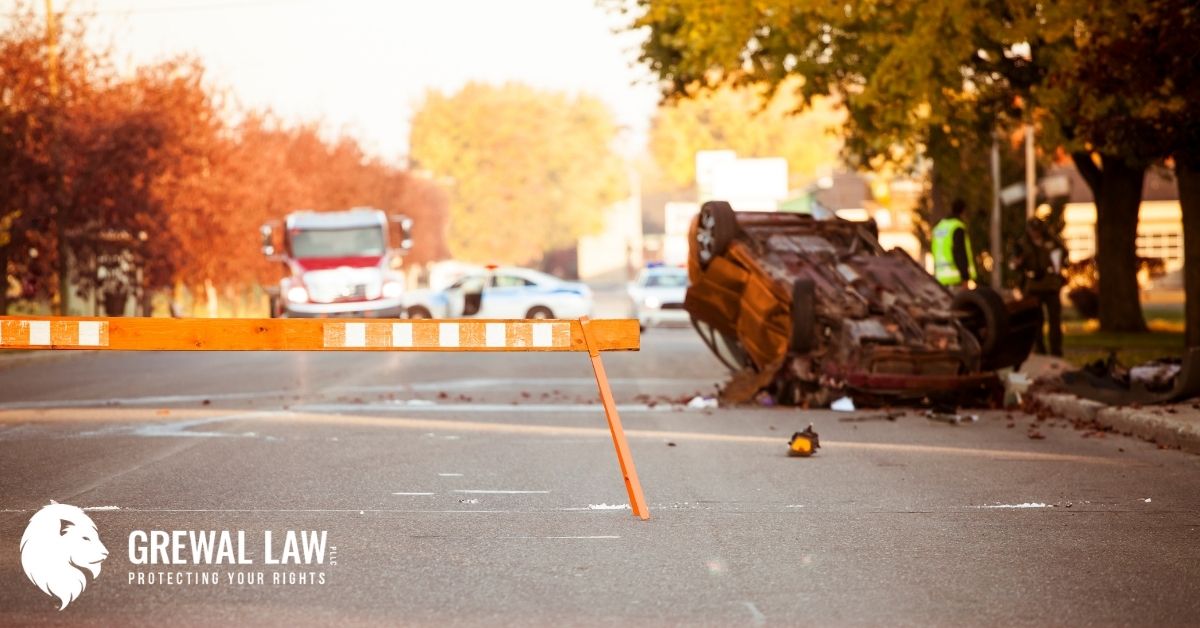 GREWAL LAW PLLC
PROTECTING YOUR RIGHTS